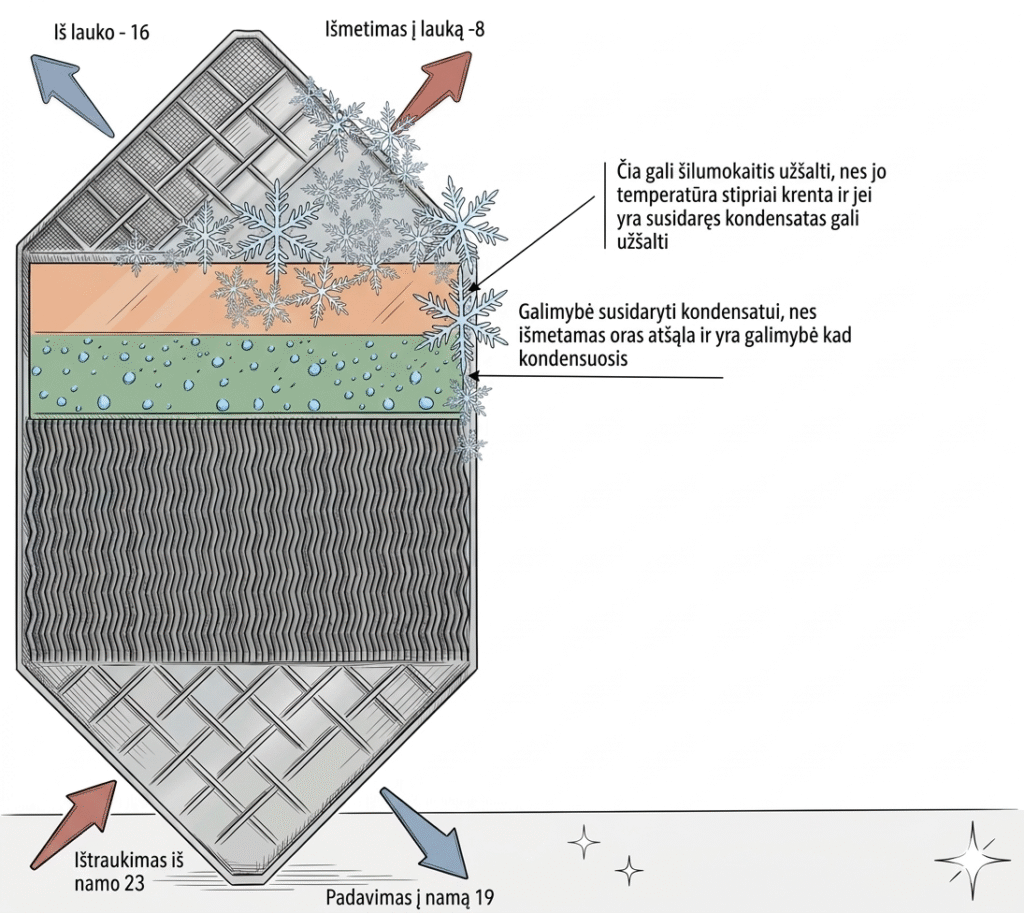 Iš lauko - 16

Išmetimas į lauką -8

Čia gali šilumokaitis užšalti, nes jo temperatūra stipriai krenta ir jei yra susidaręs kondensatas gali užšalti

Galimybė susidaryti kondensatui, nes išmetamas oras atšąla ir yra galimybė kad kondensuosis

Ištraukimas iš namo 23

Padavimas į namą 19